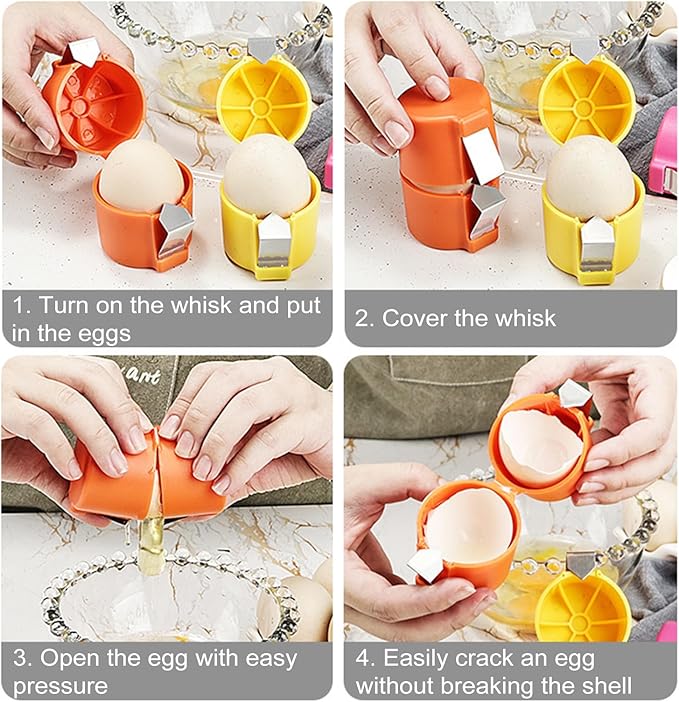 1. Turn on the whisk and put in the eggs

2. Cover the whisk

3. Open the egg with easy pressure

4. Easily crack an egg without breaking the shell