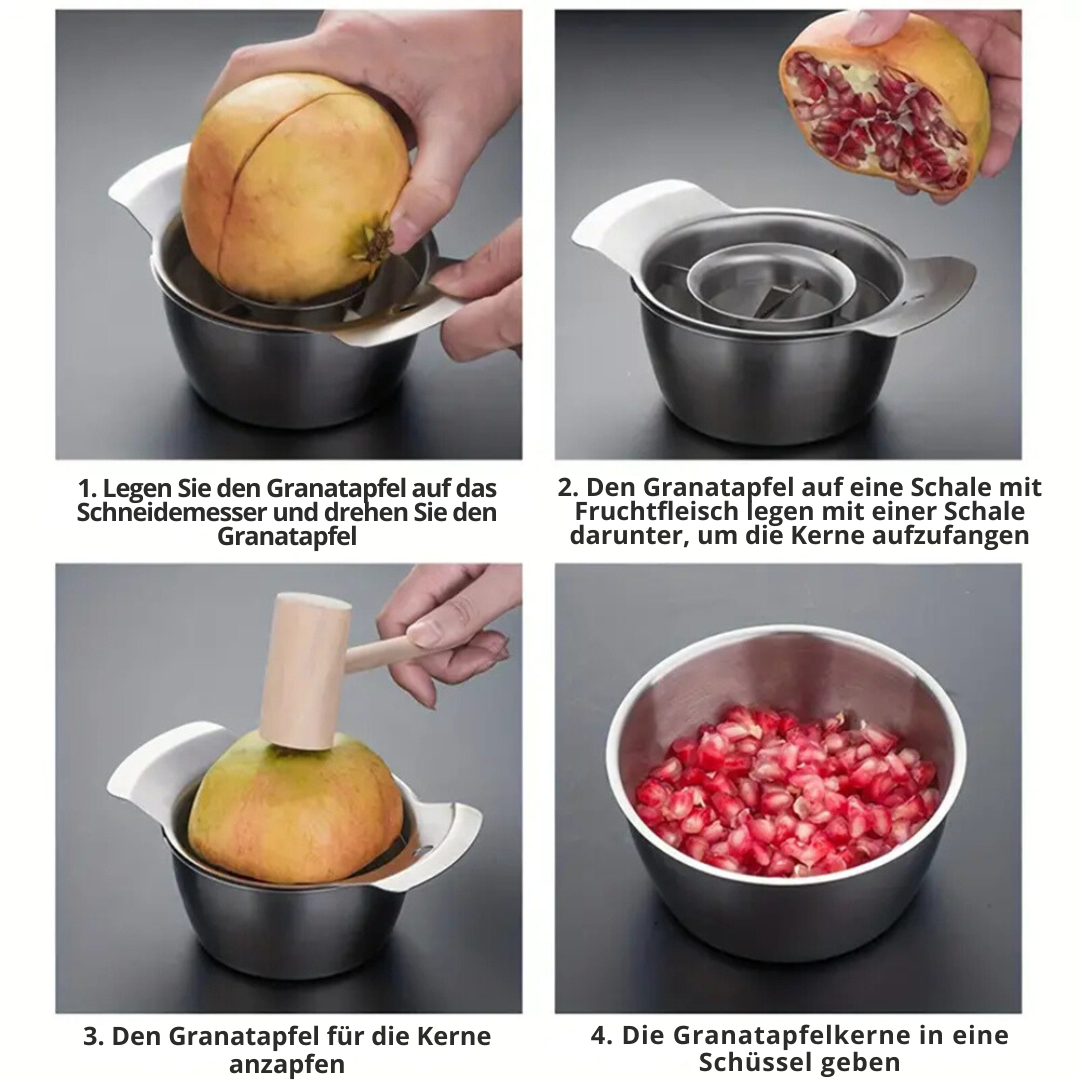 1. Legen Sie den Granatapfel auf das Schneidemesser und drehen Sie den Granatapfel

2. Den Granatapfel auf eine Schale mit Fruchtfleisch legen mit einer Schale darunter, um die Kerne aufzufangen

3. Den Granatapfel für die Kerne anzapfen

4. Die Granatapfelkerne in eine Schüssel geben